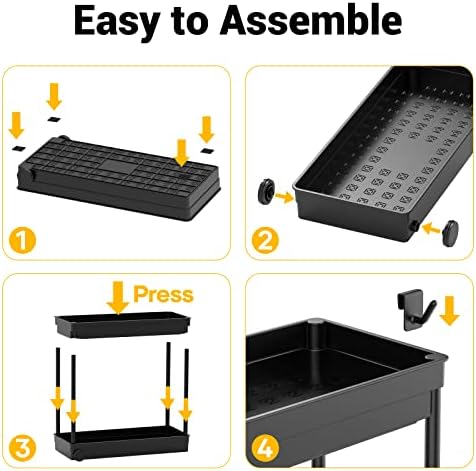 Easy to Assemble

1

2

Press

3

4