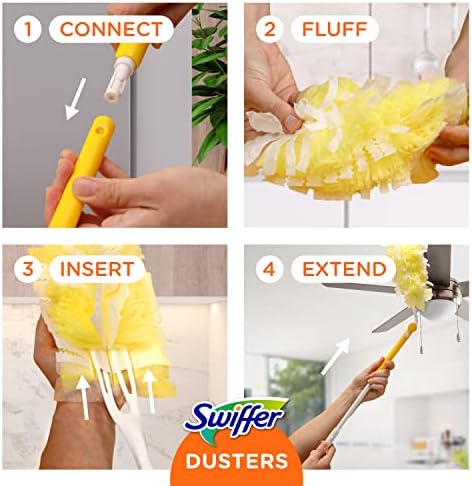 1 CONNECT

2 FLUFF

3 INSERT

4 EXTEND

Swiffer

DUSTERS